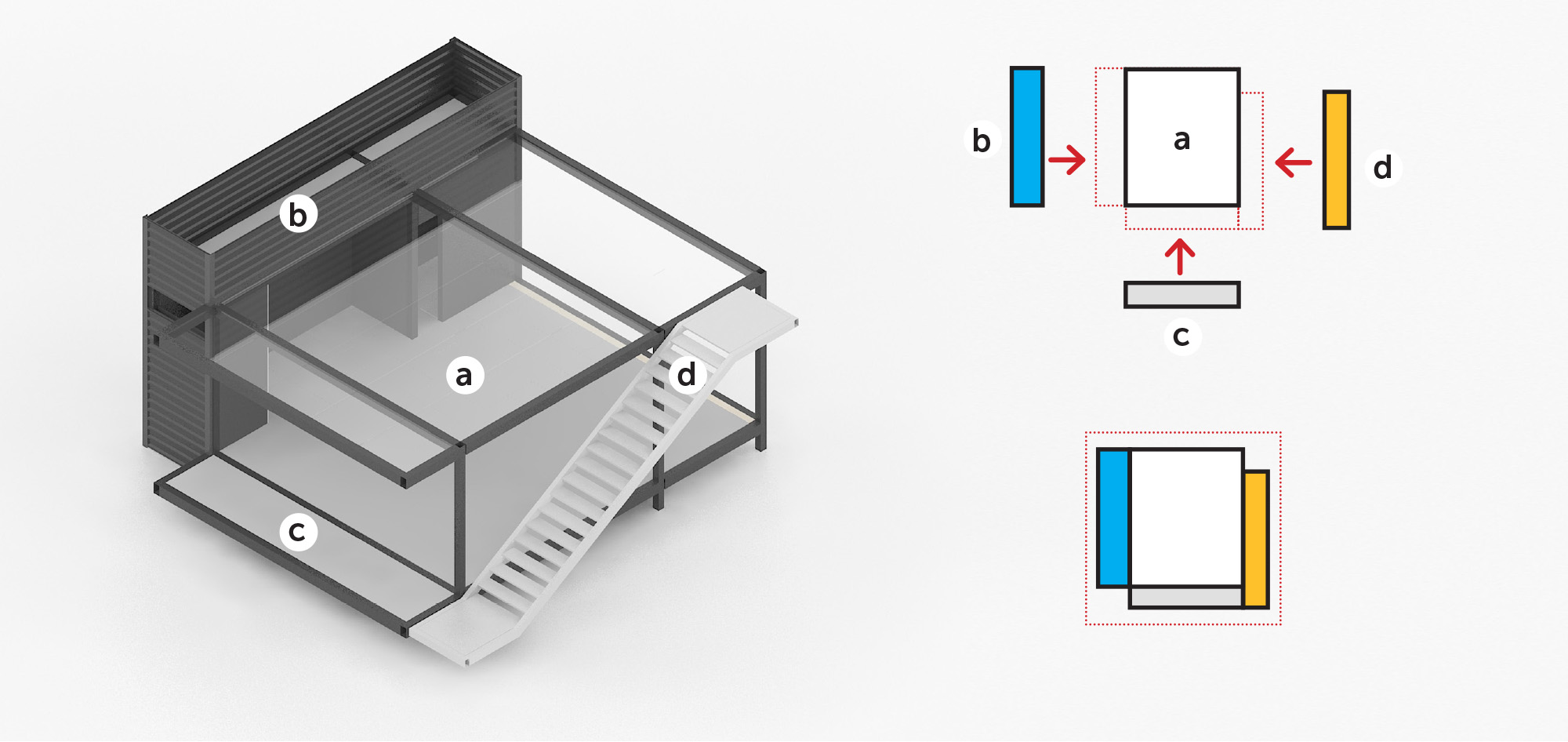 b

a

d

c

b

a

d

c