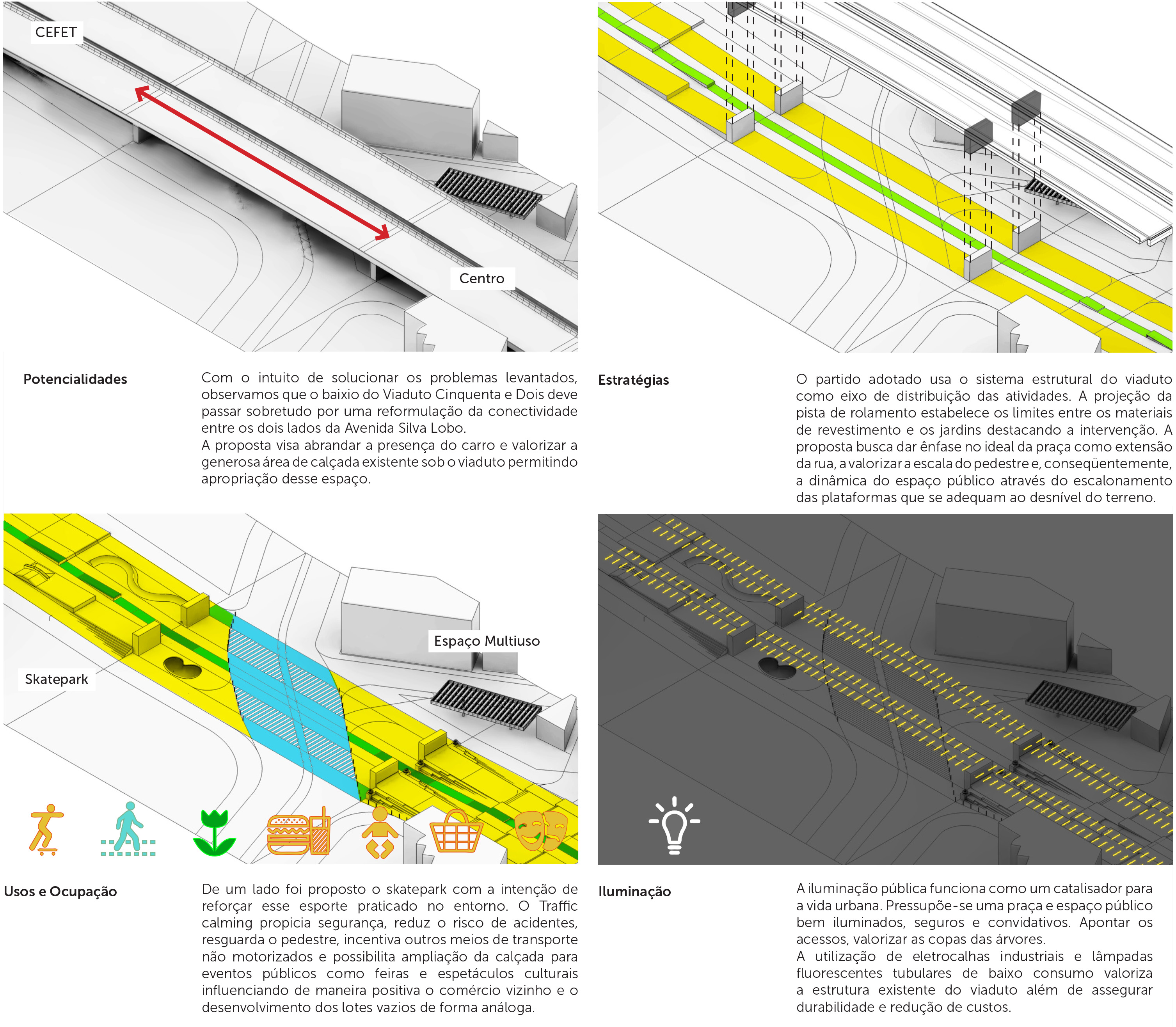 CEFET

Centro

Potencialidades

Com o intuito de solucionar os problemas levantados, observamos que o baixio do Viaduto Cinquenta e Dois deve passar sobretudo por uma reformulação da conectividade entre os dois lados da Avenida Silva Lobo.
A proposta visa abrandar a presença do carro e valorizar a generosa área de calçada existente sob o viaduto permitindo apropriação desse espaço.

Estratégias

O partido adotado usa o sistema estrutural do viaduto como eixo de distribuição das atividades. A projeção da pista de rolamento estabelece os limites entre os materiais de revestimento e os jardins destacando a intervenção. A proposta busca dar ênfase no ideal da praça como extensão da rua, a valorizar a escala do pedestre e, conseqüentemente, a dinâmica do espaço público através do escalonamento das plataformas que se adequam ao desnível do terreno.

Espaço Multiuso

Skatepark

Usos e Ocupação

De um lado foi proposto o skatepark com a intenção de reforçar esse esporte praticado no entorno. O Traffic calming propicia segurança, reduz o risco de acidentes, resguarda o pedestre, incentiva outros meios de transporte não motorizados e possibilita ampliação da calçada para eventos públicos como feiras e espetáculos culturais influenciando de maneira positiva o comércio vizinho e o desenvolvimento dos lotes vazios de forma análoga.

Iluminação

A iluminação pública funciona como um catalisador para a vida urbana. Pressupõe-se uma praça e espaço público bem iluminados, seguros e convidativos. Apontar os acessos, valorizar as copas das árvores.
A utilização de eletrocalhas industriais e lâmpadas fluorescentes tubulares de baixo consumo valoriza a estrutura existente do viaduto além de assegurar durabilidade e redução de custos.